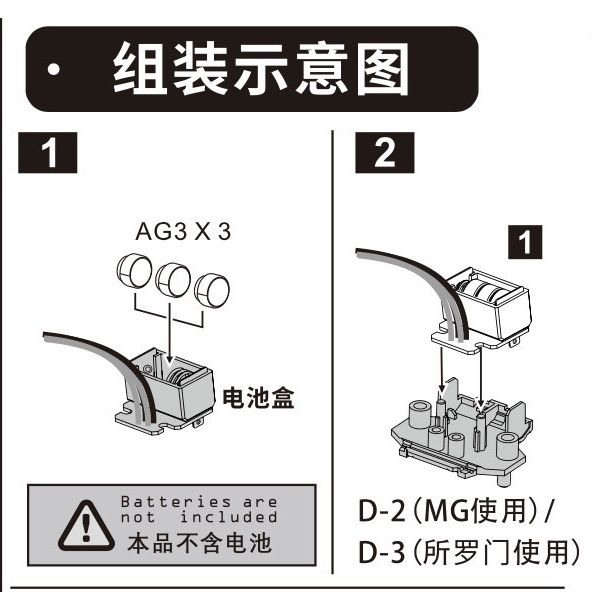 · 组装示意图

1

AG3 X 3

电池盒

Batteries are not included
本品不含电池

2

1

D-2（MG使用）/
D-3（所罗门使用）